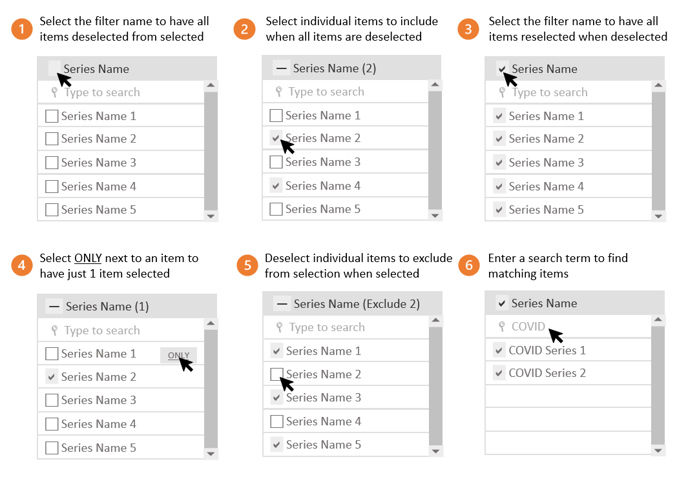 1 Select the filter name to have all items deselected from selected

Series Name
Type to search
Series Name 1
Series Name 2
Series Name 3
Series Name 4
Series Name 5

2 Select individual items to include when all items are deselected

— Series Name (2)
Type to search
Series Name 1
Series Name 2
Series Name 3
Series Name 4
Series Name 5

3 Select the filter name to have all items reselected when deselected

Series Name
Type to search
Series Name 1
Series Name 2
Series Name 3
Series Name 4
Series Name 5

4 Select ONLY next to an item to have just 1 item selected

— Series Name (1)
Type to search
Series Name 1 ONLY
Series Name 2
Series Name 3
Series Name 4
Series Name 5

5 Deselect individual items to exclude from selection when selected

— Series Name (Exclude 2)
Type to search
Series Name 1
Series Name 2
Series Name 3
Series Name 4
Series Name 5

6 Enter a search term to find matching items

Series Name
COVID
COVID Series 1
COVID Series 2