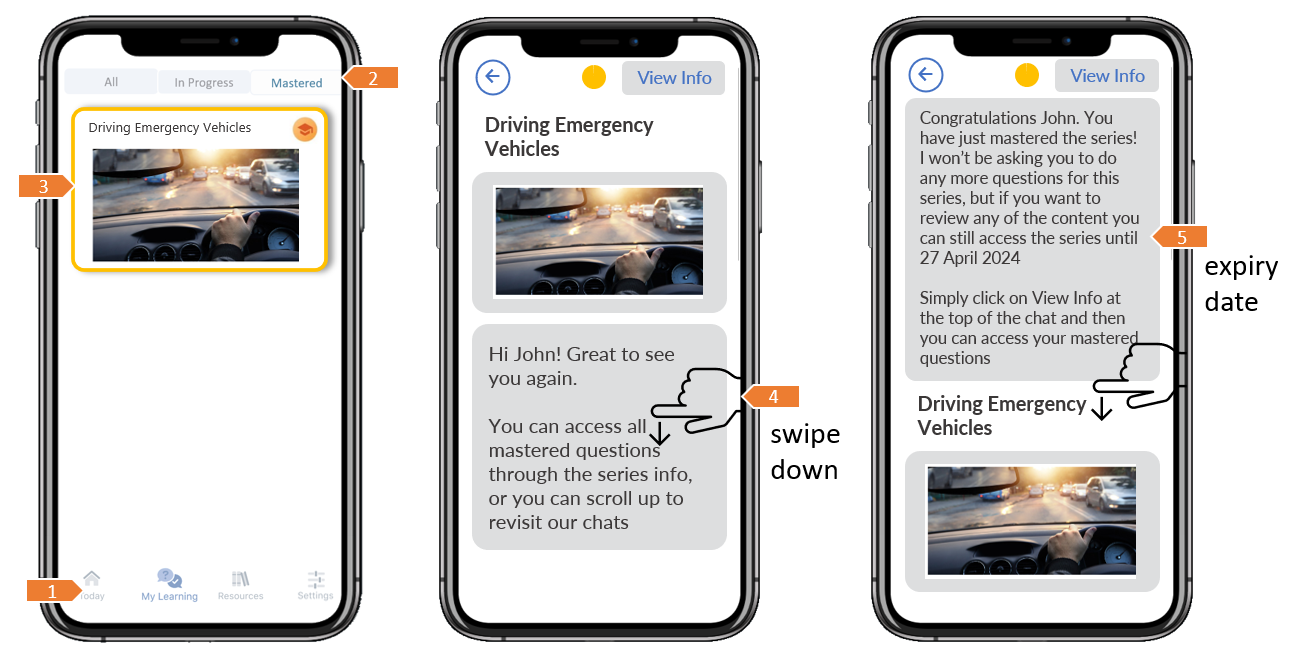 All In Progress Mastered

2

Driving Emergency Vehicles

3

1 Today My Learning Resources Settings

View Info

Driving Emergency Vehicles

Hi John! Great to see you again.

You can access all mastered questions through the series info, or you can scroll up to revisit our chats

4

swipe down

View Info

Congratulations John. You have just mastered the series! I won't be asking you to do any more questions for this series, but if you want to review any of the content you can still access the series until 27 April 2024

Simply click on View Info at the top of the chat and then you can access your mastered questions

5

expiry date

Driving Emergency Vehicles