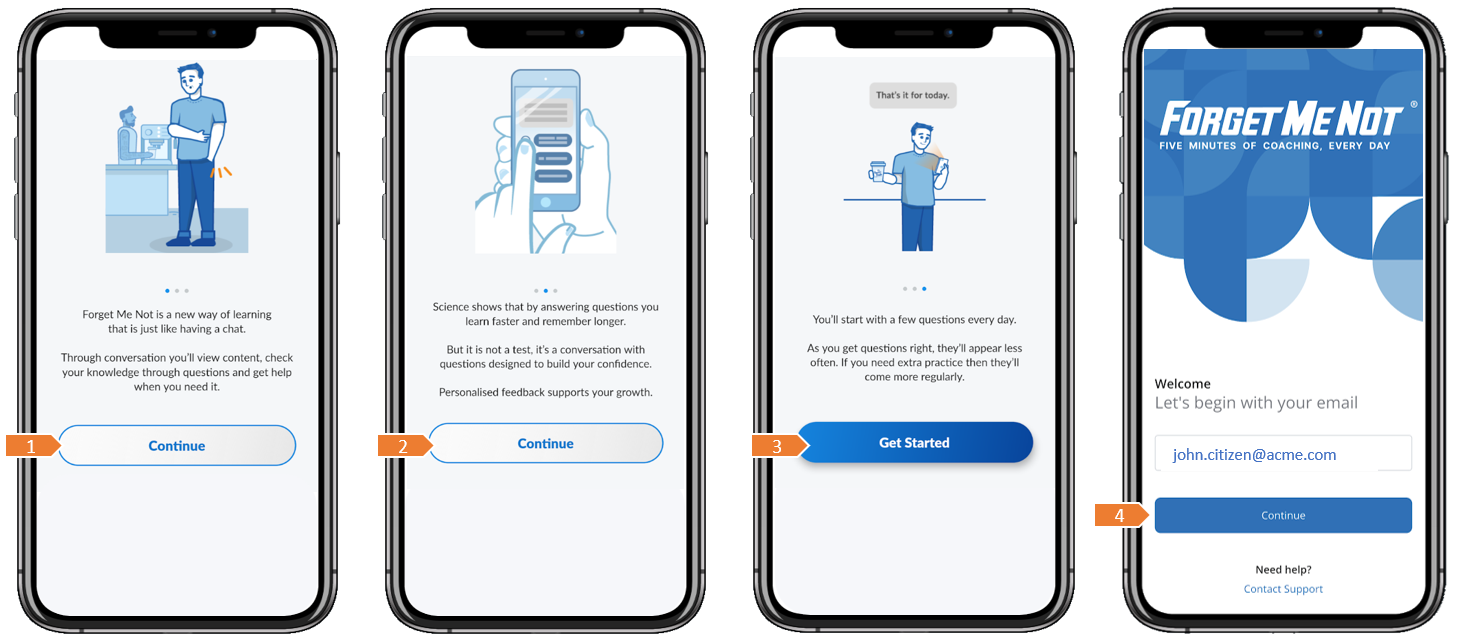 Forget Me Not is a new way of learning that is just like having a chat.

Through conversation you'll view content, check your knowledge through questions and get help when you need it.

1

Continue

Science shows that by answering questions you learn faster and remember longer.

But it is not a test, it's a conversation with questions designed to build your confidence.

Personalised feedback supports your growth.

2

Continue

That's it for today.

You'll start with a few questions every day.

As you get questions right, they'll appear less often. If you need extra practice then they'll come more regularly.

3

Get Started

FORGET ME NOT ®

FIVE MINUTES OF COACHING, EVERY DAY

Welcome

Let's begin with your email

john.citizen@acme.com

4

Continue

Need help?

Contact Support